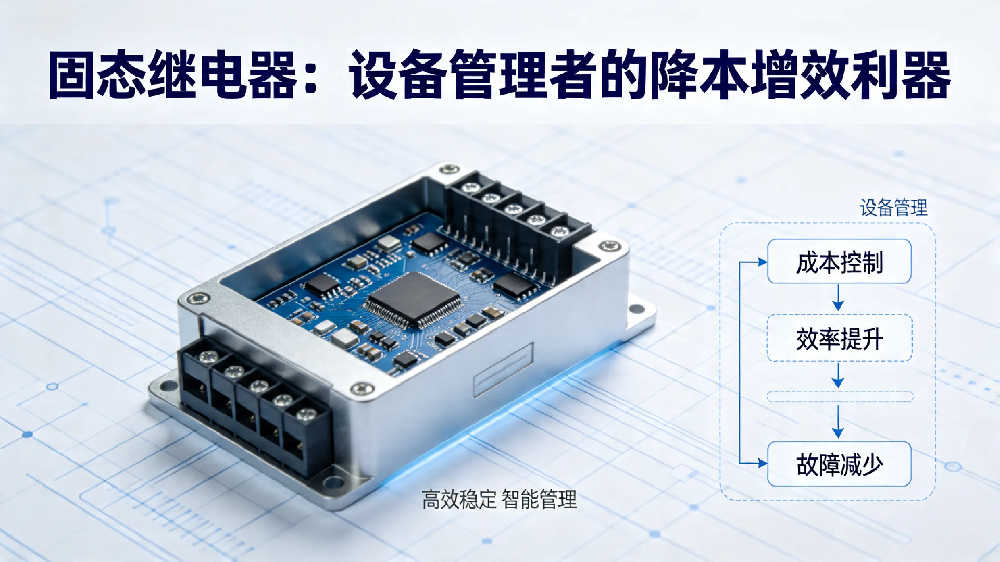 固态继电器：设备管理者的降本增效利器

设备管理

成本控制

效率提升

故障减少

高效稳定 智能管理